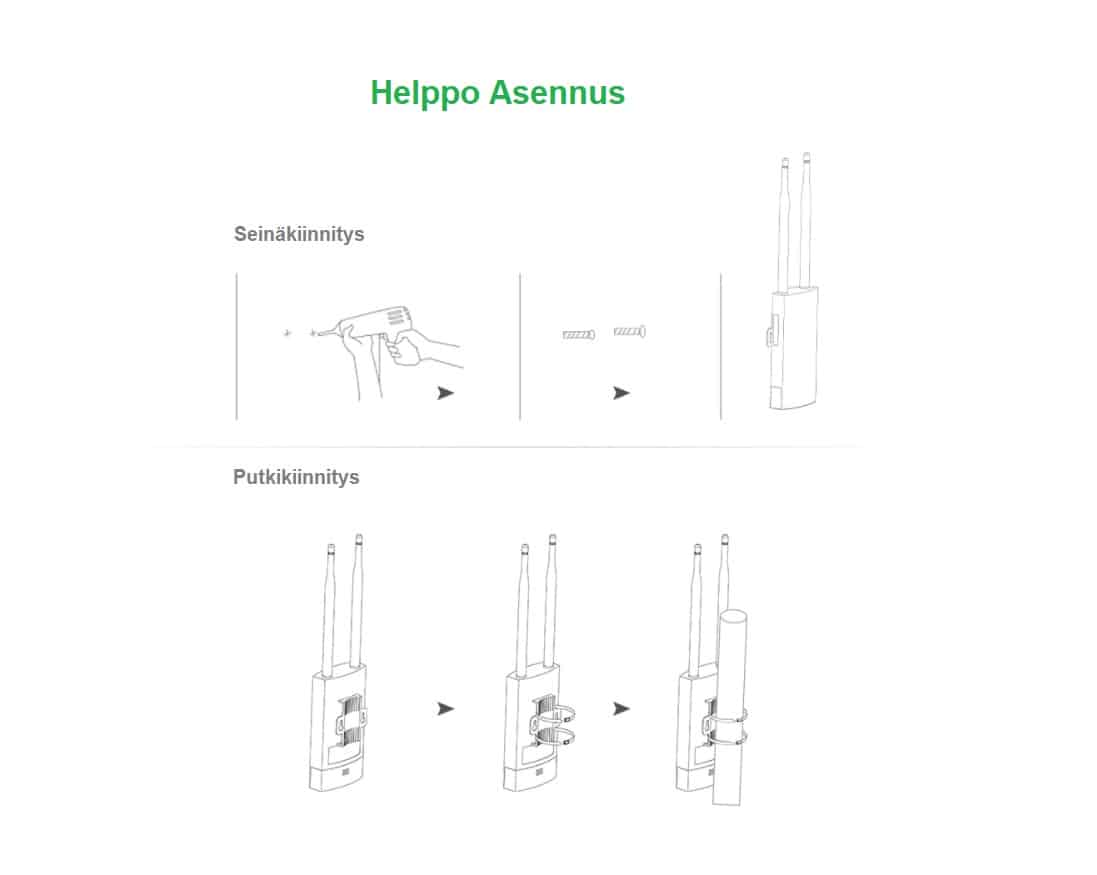 Helppo Asennus

Seinäkiinnitys

Putkikiinnitys