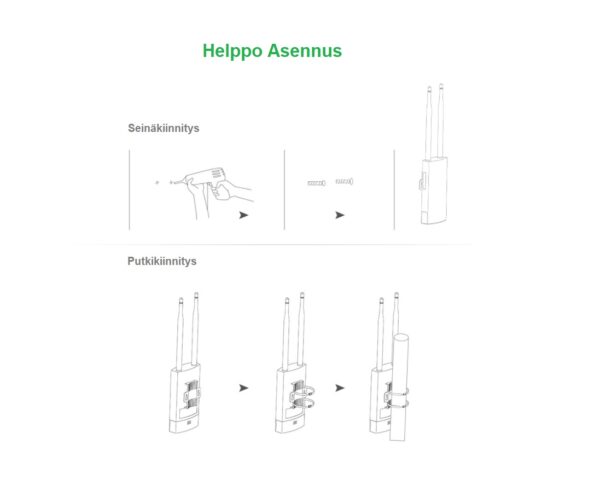 Helppo Asennus

Seinäkiinnitys

Putkikiinnitys